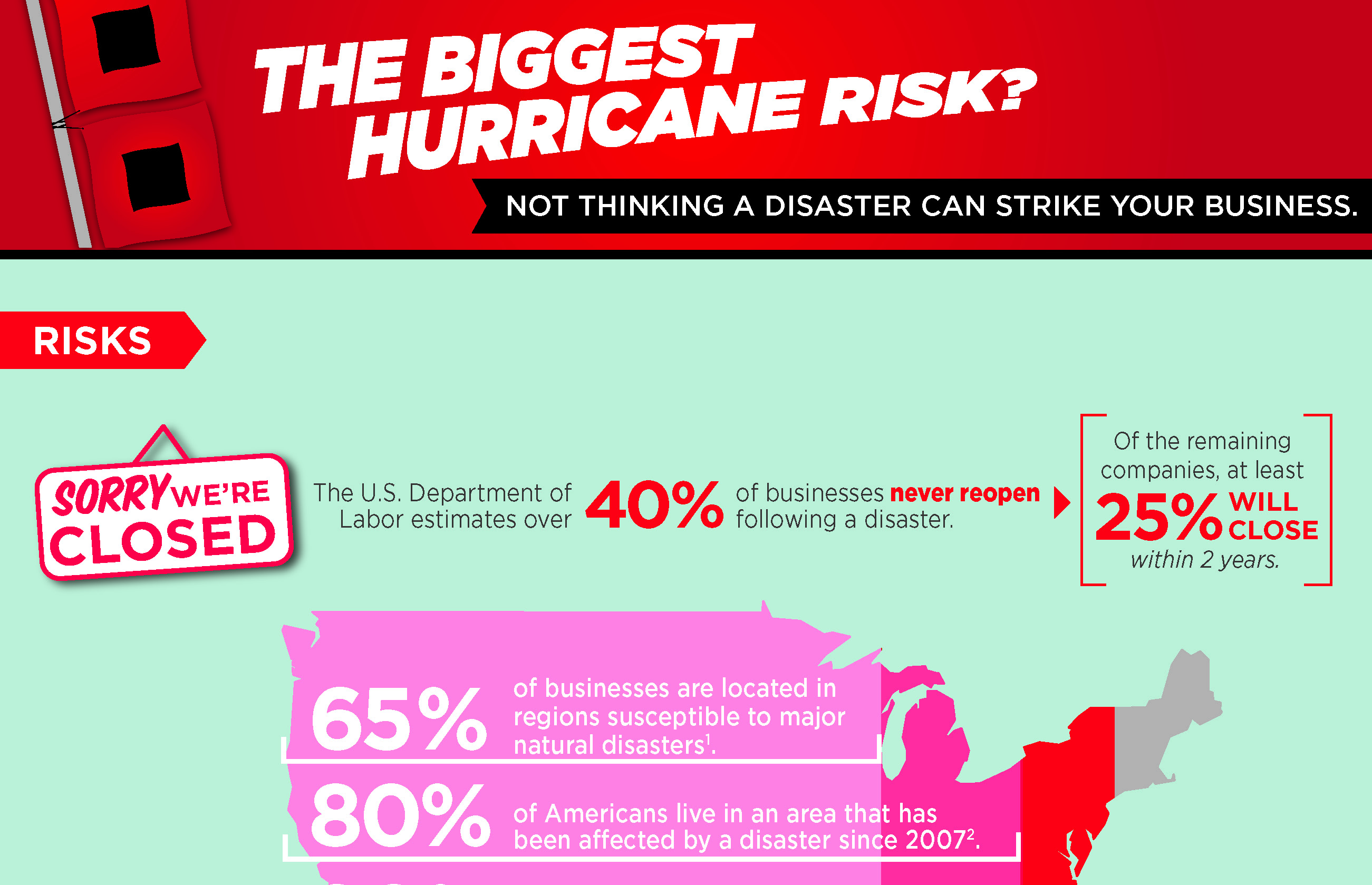 THE BIGGEST HURRICANE RISK?

NOT THINKING A DISASTER CAN STRIKE YOUR BUSINESS.

RISKS

SORRY WE'RE CLOSED

The U.S. Department of Labor estimates over 40% of businesses never reopen following a disaster.

Of the remaining companies, at least 25% WILL CLOSE within 2 years.

65% of businesses are located in regions susceptible to major natural disasters$^1$.

80% of Americans live in an area that has been affected by a disaster since 2007$^2$.